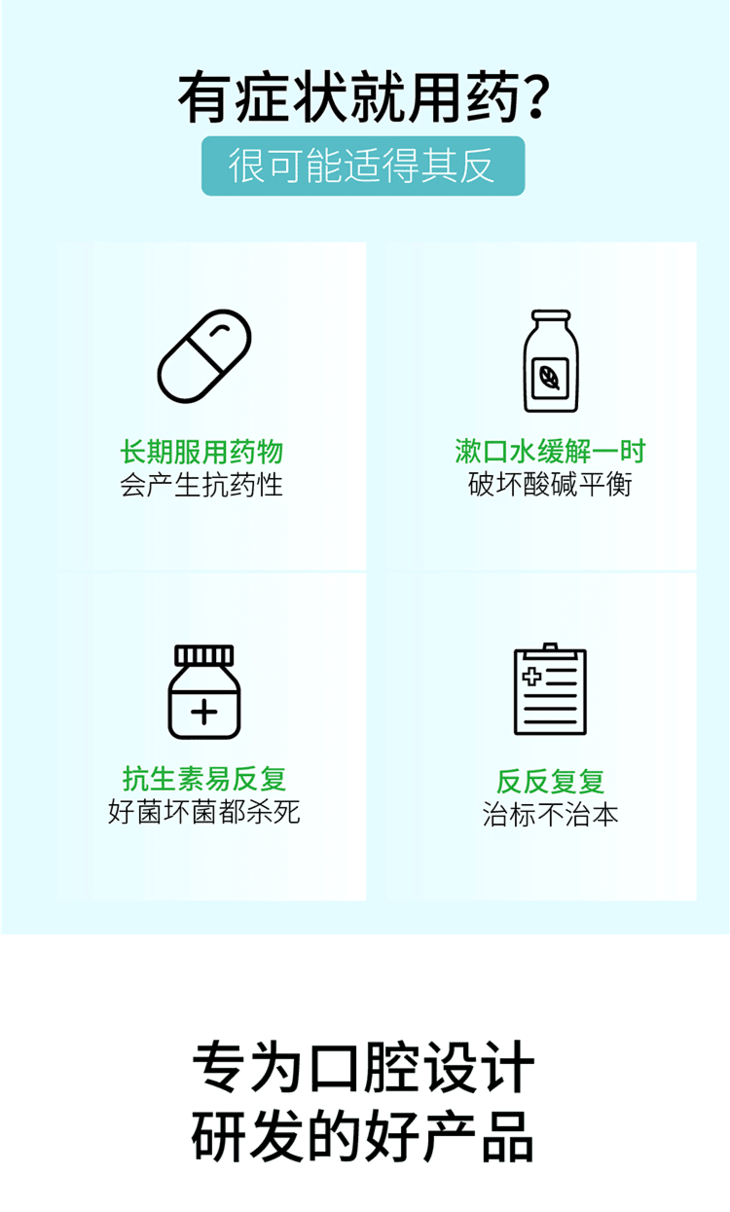 有症状就用药?

很可能适得其反

长期服用药物
会产生抗药性

漱口水缓解一时
破坏酸碱平衡

抗生素易反复
好菌坏菌都杀死

反反复复
治标不治本

专为口腔设计
研发的好产品